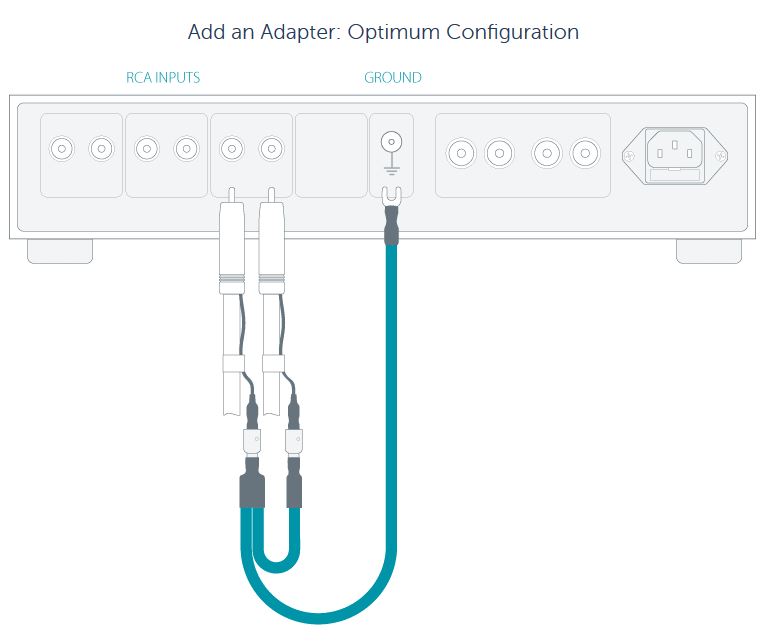 Add an Adapter: Optimum Configuration

RCA INPUTS

GROUND